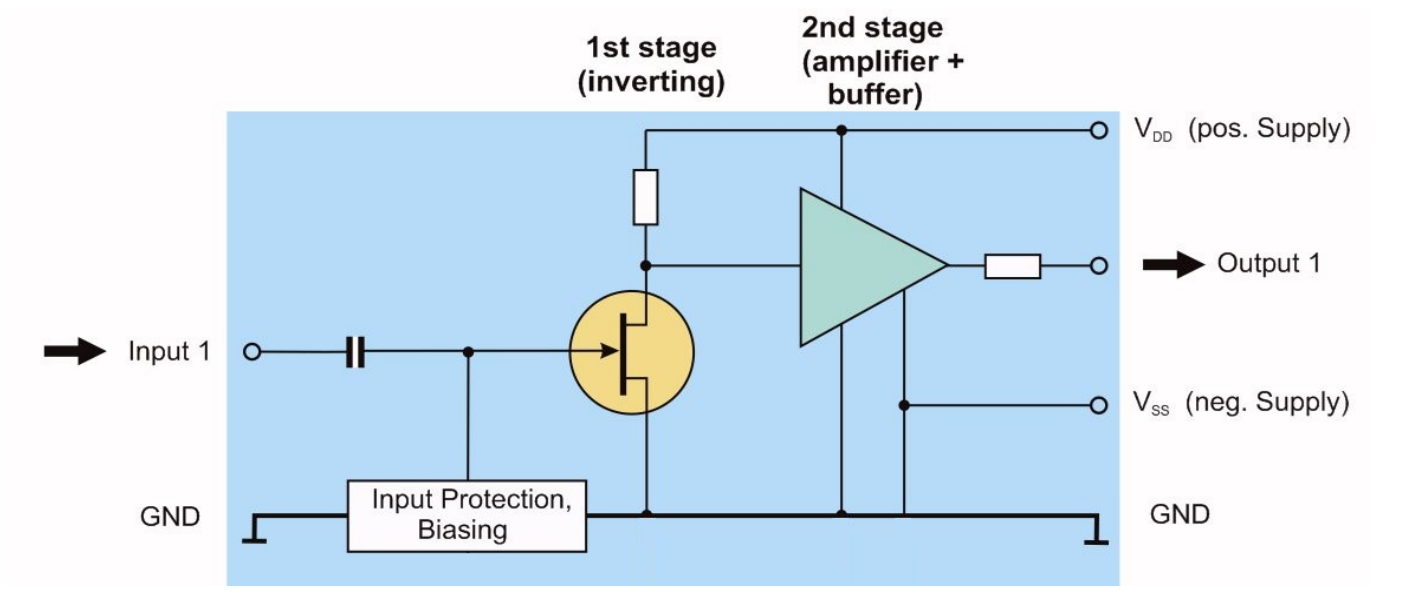 1st stage (inverting)

2nd stage (amplifier + buffer)

$V_{DD}$ (pos. Supply)

Output 1

Input 1

$V_{SS}$ (neg. Supply)

GND

Input Protection, Biasing

GND